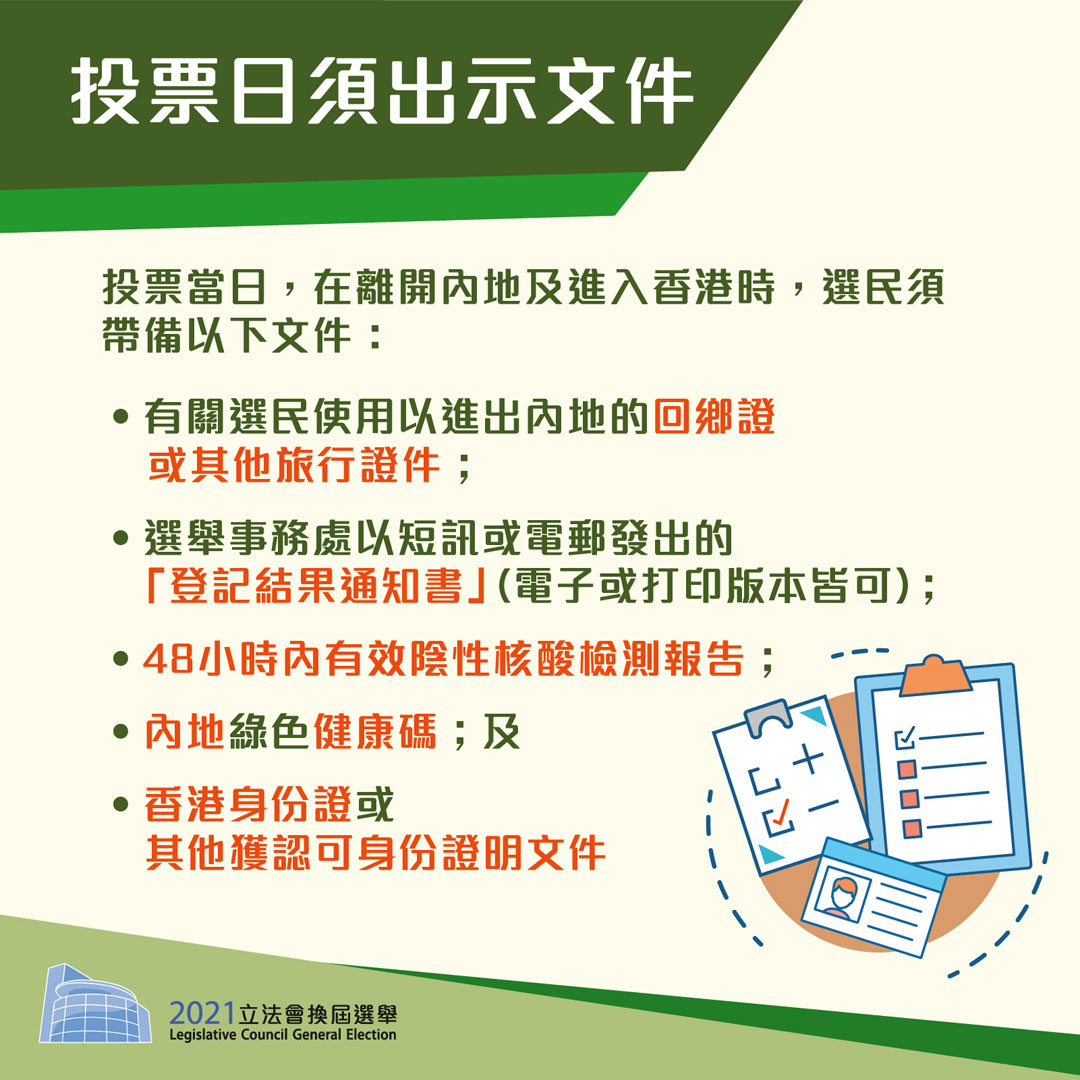 投票日須出示文件

投票當日，在離開內地及進入香港時，選民須帶備以下文件：

• 有關選民使用以進出內地的回鄉證或其他旅行證件；

• 選舉事務處以短訊或電郵發出的「登記結果通知書」(電子或打印版本皆可)；

• 48小時內有效陰性核酸檢測報告；

• 內地綠色健康碼；及

• 香港身份證或其他獲認可身份證明文件

2021立法會換屆選舉
Legislative Council General Election