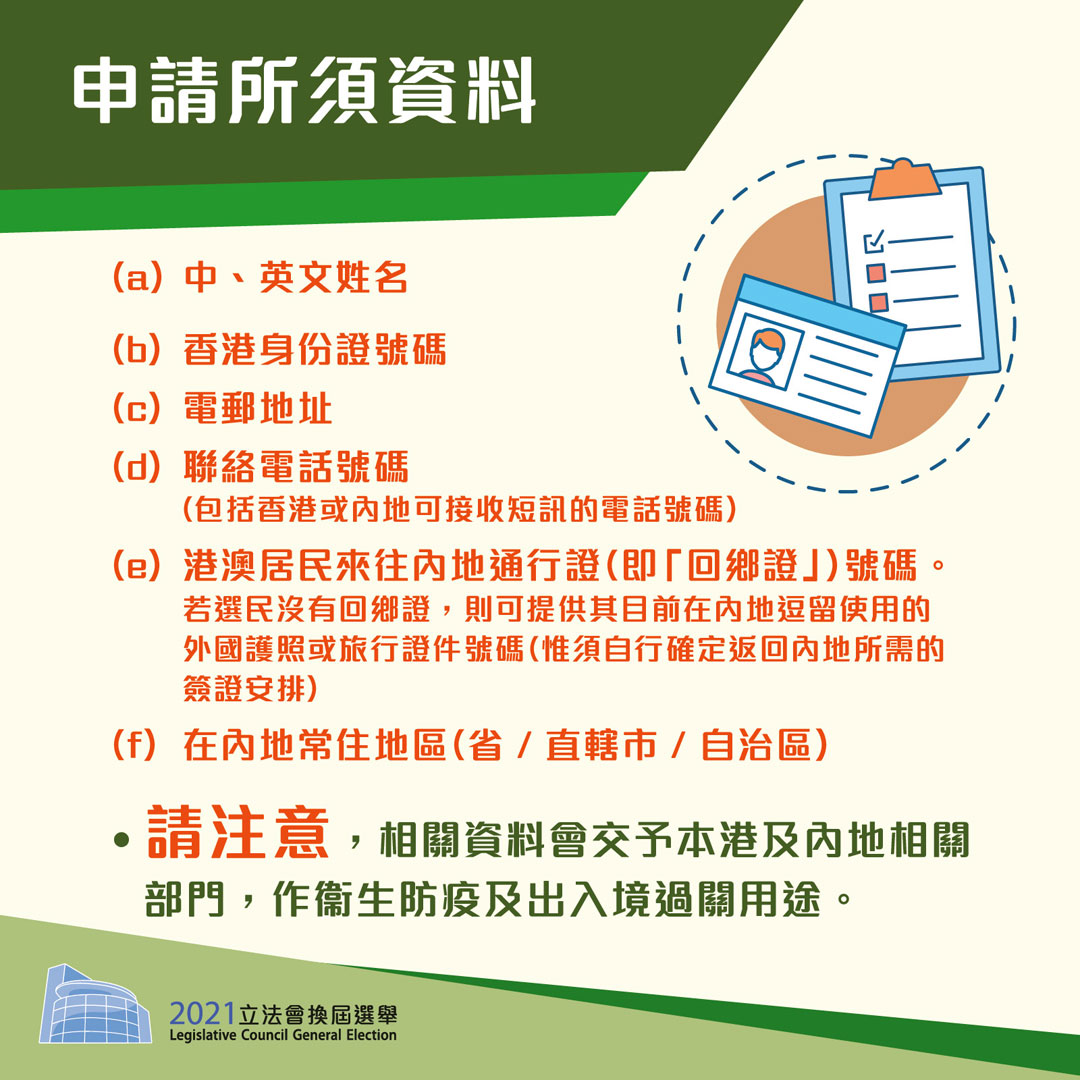 申請所須資料

(a) 中、英文姓名

(b) 香港身份證號碼

(c) 電郵地址

(d) 聯絡電話號碼
(包括香港或內地可接收短訊的電話號碼)

(e) 港澳居民來往內地通行證(即「回鄉證」)號碼。
若選民沒有回鄉證,則可提供其目前在內地逗留使用的外國護照或旅行證件號碼(惟須自行確定返回內地所需的簽證安排)

(f) 在內地常住地區(省 / 直轄市 / 自治區)

• 請注意,相關資料會交予本港及內地相關部門,作衞生防疫及出入境過關用途。

2021立法會換屆選舉
Legislative Council General Election