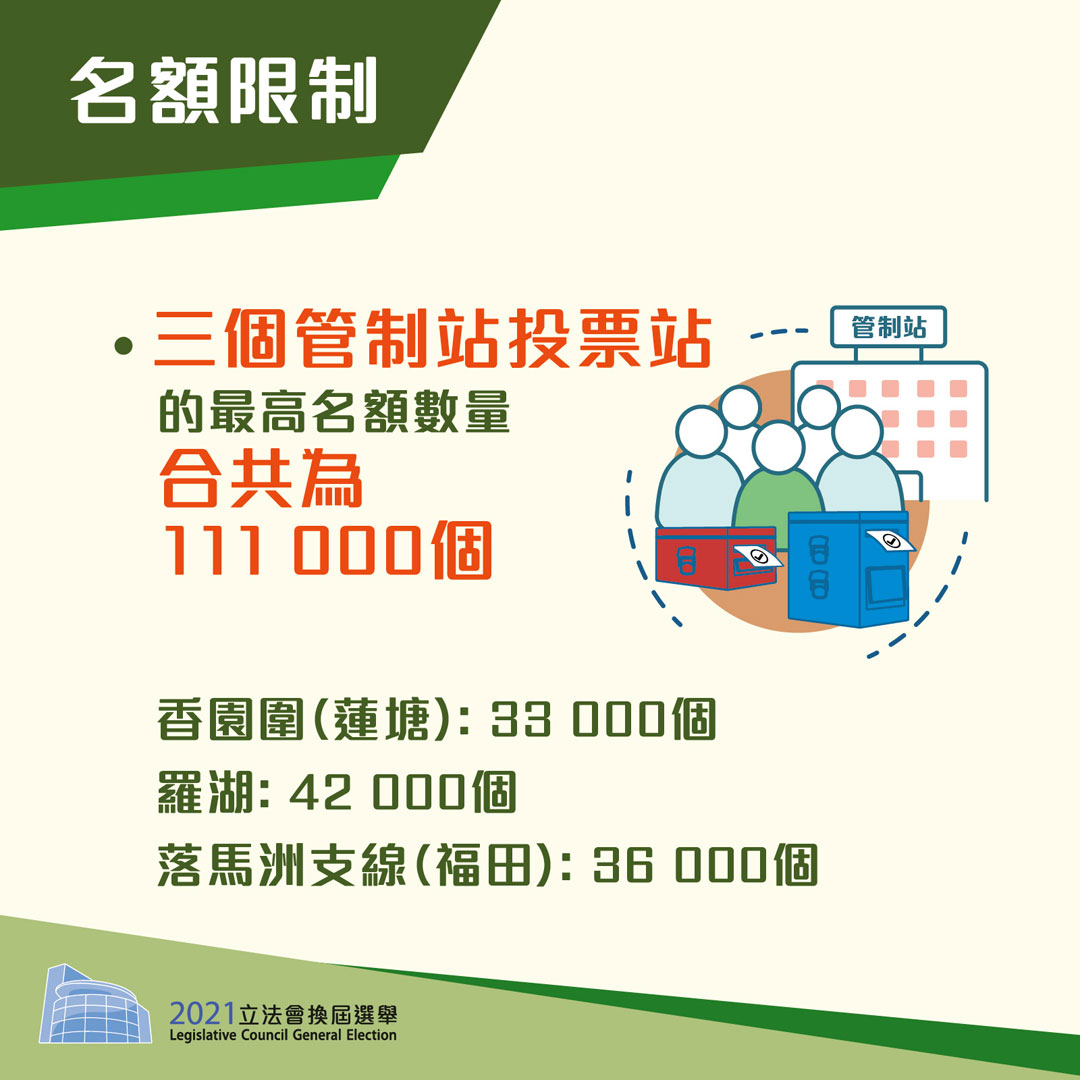 名額限制

• 三個管制站投票站 的最高名額數量 合共為 111 000個

管制站

香園圍(蓮塘): 33 000個
羅湖: 42 000個
落馬洲支線(福田): 36 000個

2021立法會換屆選舉
Legislative Council General Election