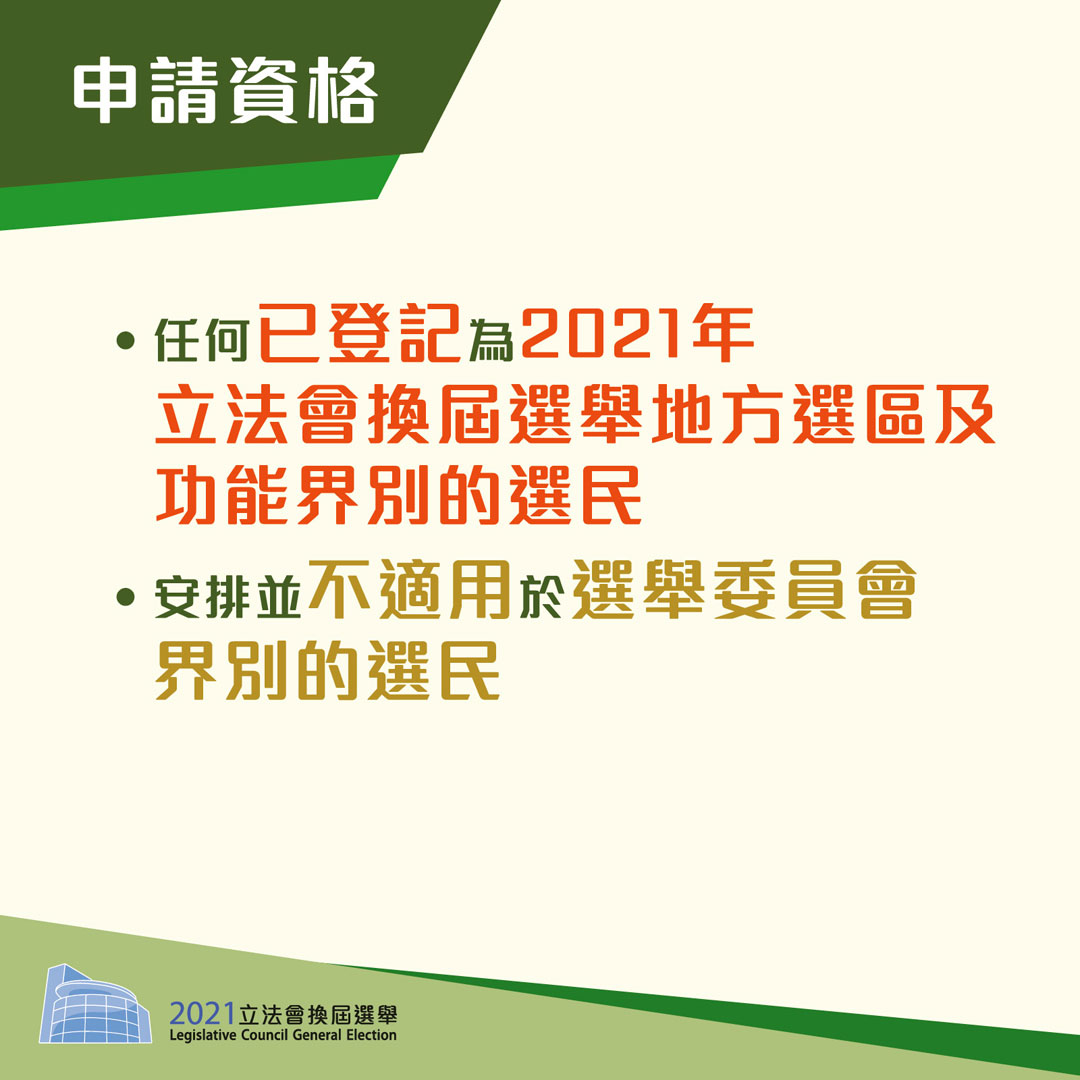 申請資格

• 任何已登記為2021年立法會換屆選舉地方選區及功能界別的選民

• 安排並不適用於選舉委員會界別的選民

2021立法會換屆選舉
Legislative Council General Election