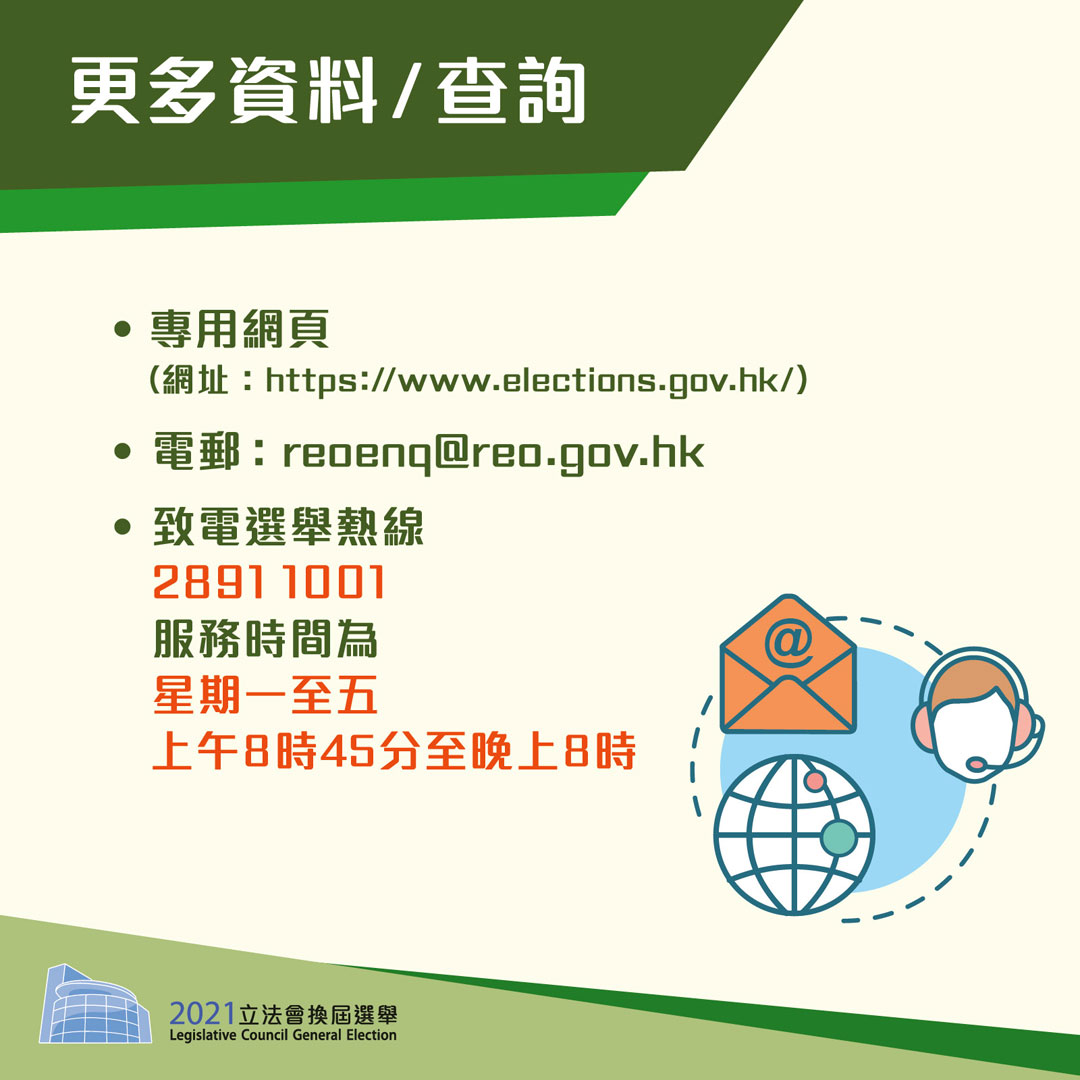 更多資料/查詢

• 專用網頁
（網址：https://www.elections.gov.hk/）

• 電郵：reoenq@reo.gov.hk

• 致電選舉熱線
2891 1001
服務時間為
星期一至五
上午8時45分至晚上8時

@

2021立法會換屆選舉
Legislative Council General Election