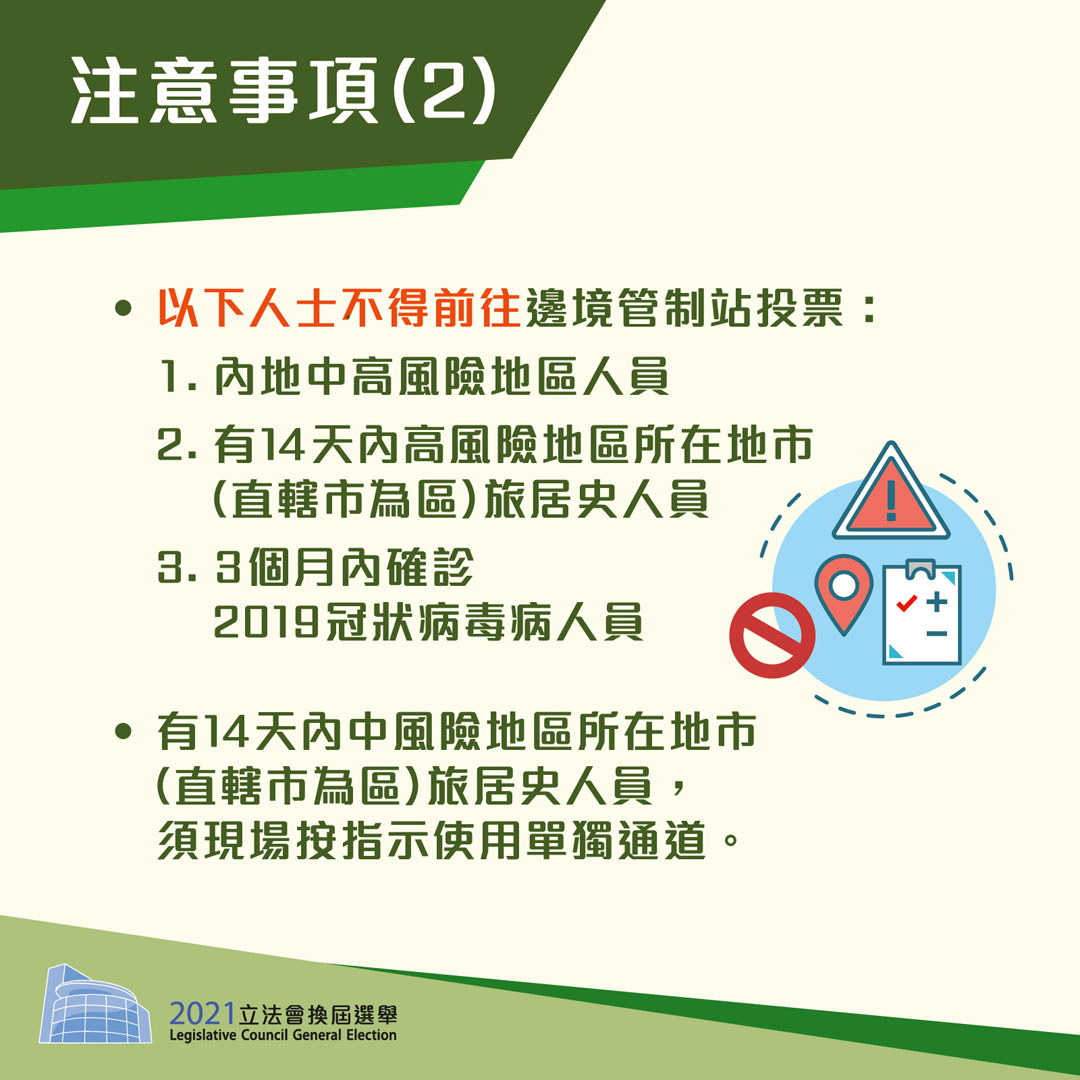 注意事項(2)

• 以下人士不得前往邊境管制站投票：
1. 內地中高風險地區人員
2. 有14天內高風險地區所在地市(直轄市為區)旅居史人員
3. 3個月內確診2019冠狀病毒病人員

• 有14天內中風險地區所在地市(直轄市為區)旅居史人員，須現場按指示使用單獨通道。

2021立法會換屆選舉
Legislative Council General Election